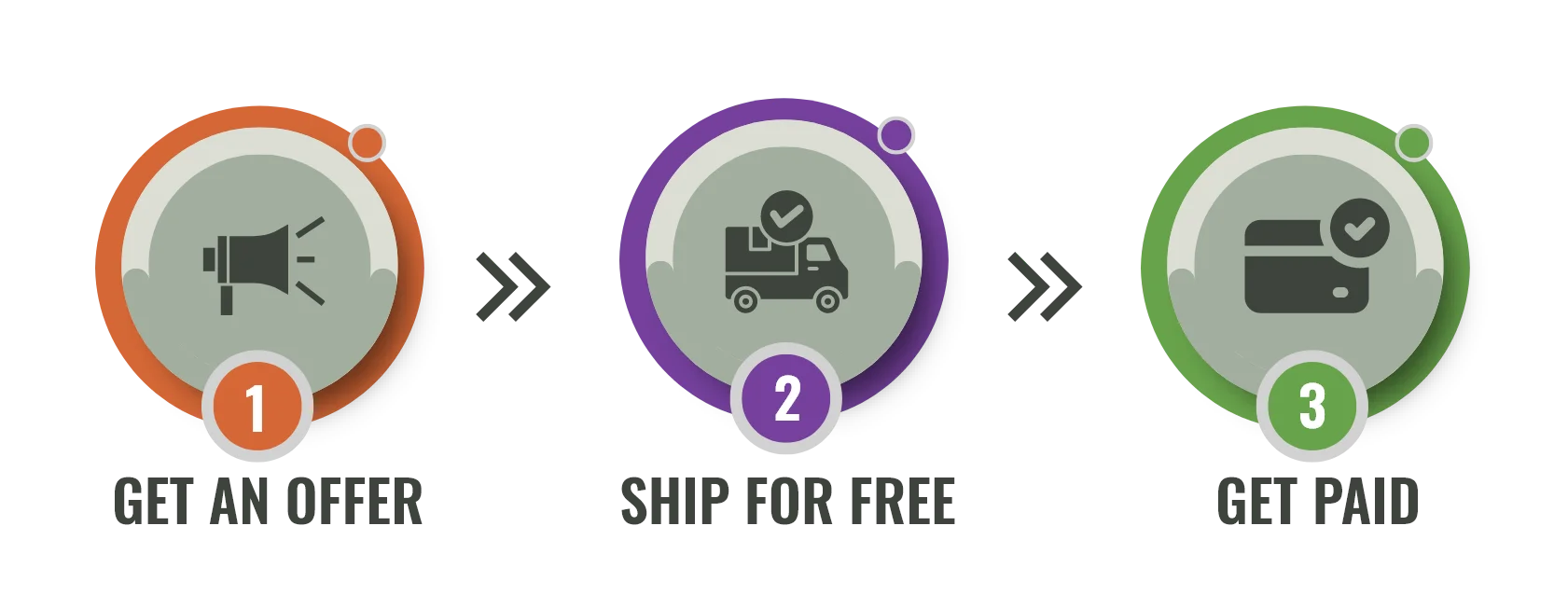 1
GET AN OFFER

2
SHIP FOR FREE

3
GET PAID