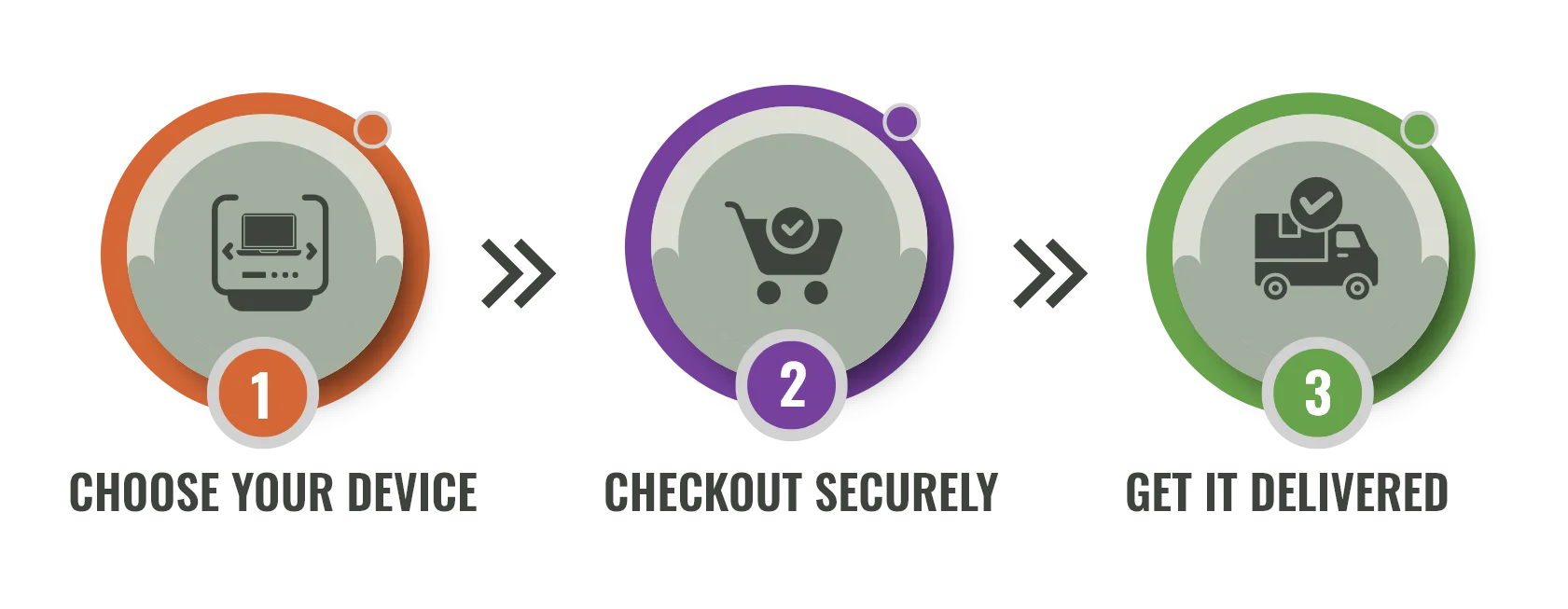 1
CHOOSE YOUR DEVICE

2
CHECKOUT SECURELY

3
GET IT DELIVERED